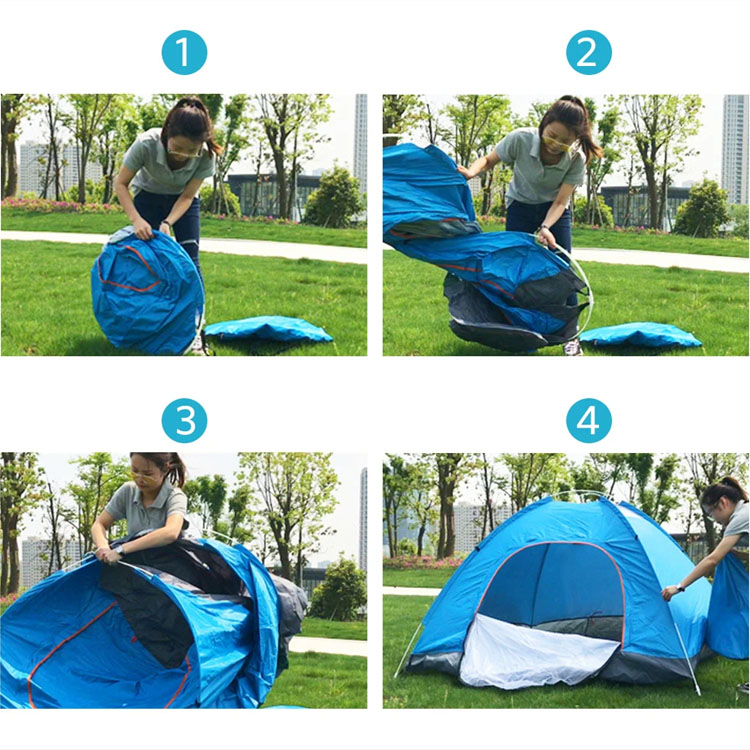 1

2

3

4